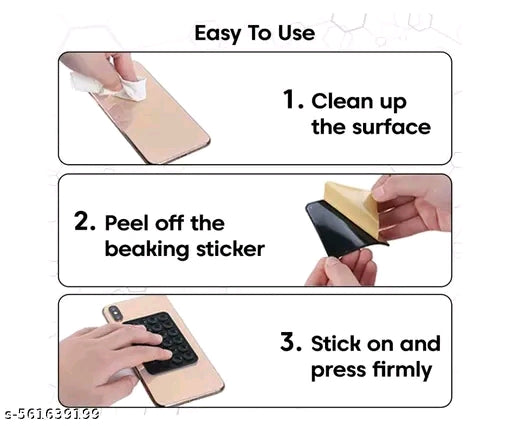 Easy To Use

1. Clean up the surface

2. Peel off the beaking sticker

3. Stick on and press firmly

s-561639199