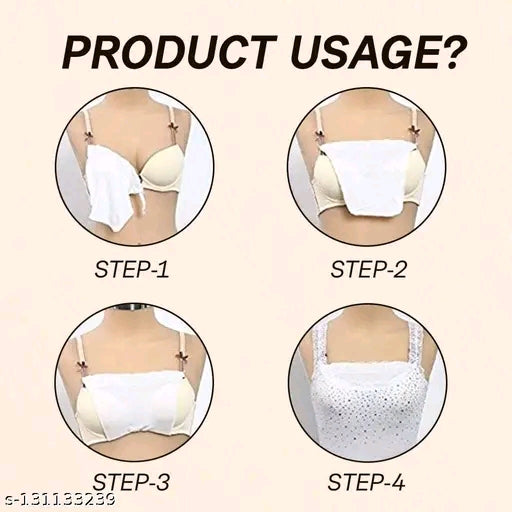 PRODUCT USAGE?

STEP-1

STEP-2

STEP-3

STEP-4

s-131133239